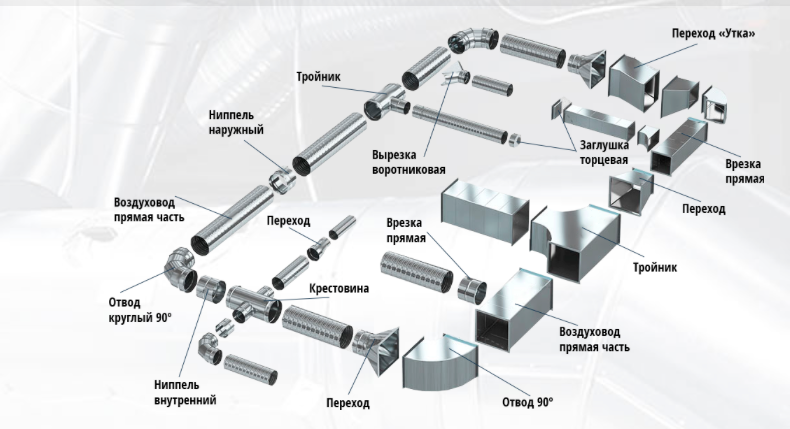 Переход «Утка»

Тройник

Ниппель наружный

Вырезка воротниковая

Заглушка торцевая

Врезка прямая

Воздуховод прямая часть

Переход

Переход

Врезка прямая

Тройник

Отвод круглый 90°

Крестовина

Воздуховод прямая часть

Ниппель внутренний

Переход

Отвод 90°